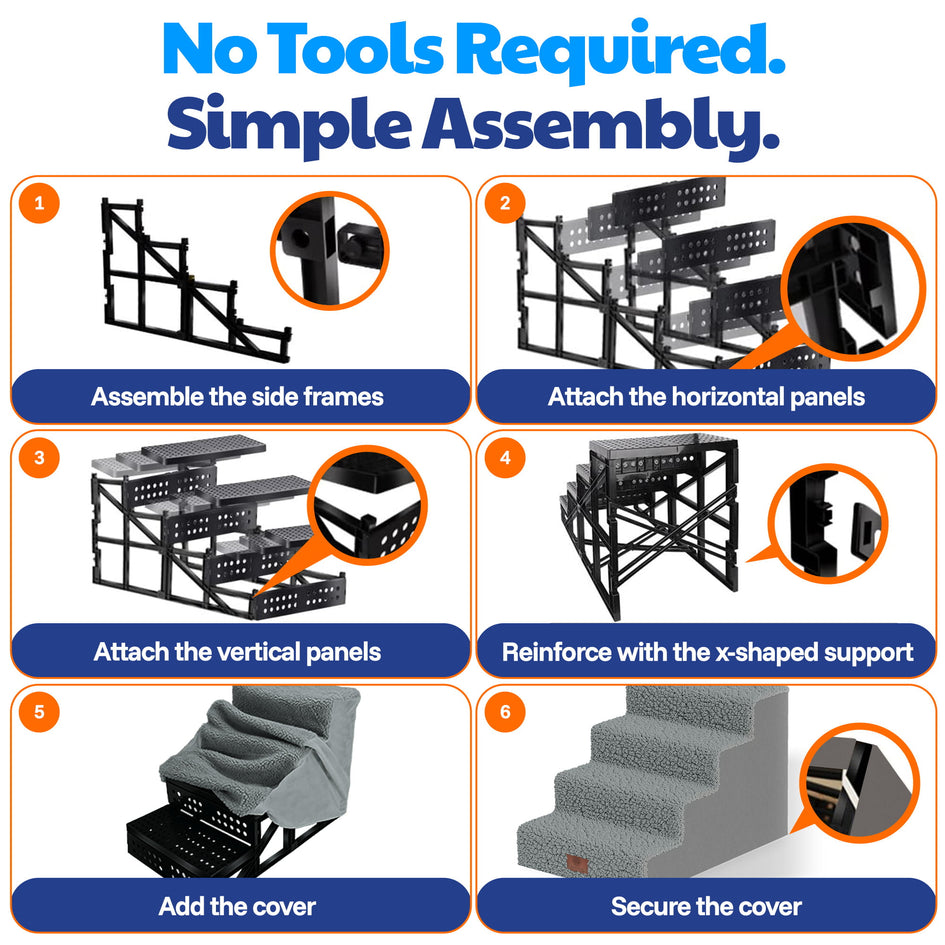 No Tools Required.
Simple Assembly.

1
Assemble the side frames

2
Attach the horizontal panels

3
Attach the vertical panels

4
Reinforce with the x-shaped support

5
Add the cover

6
Secure the cover