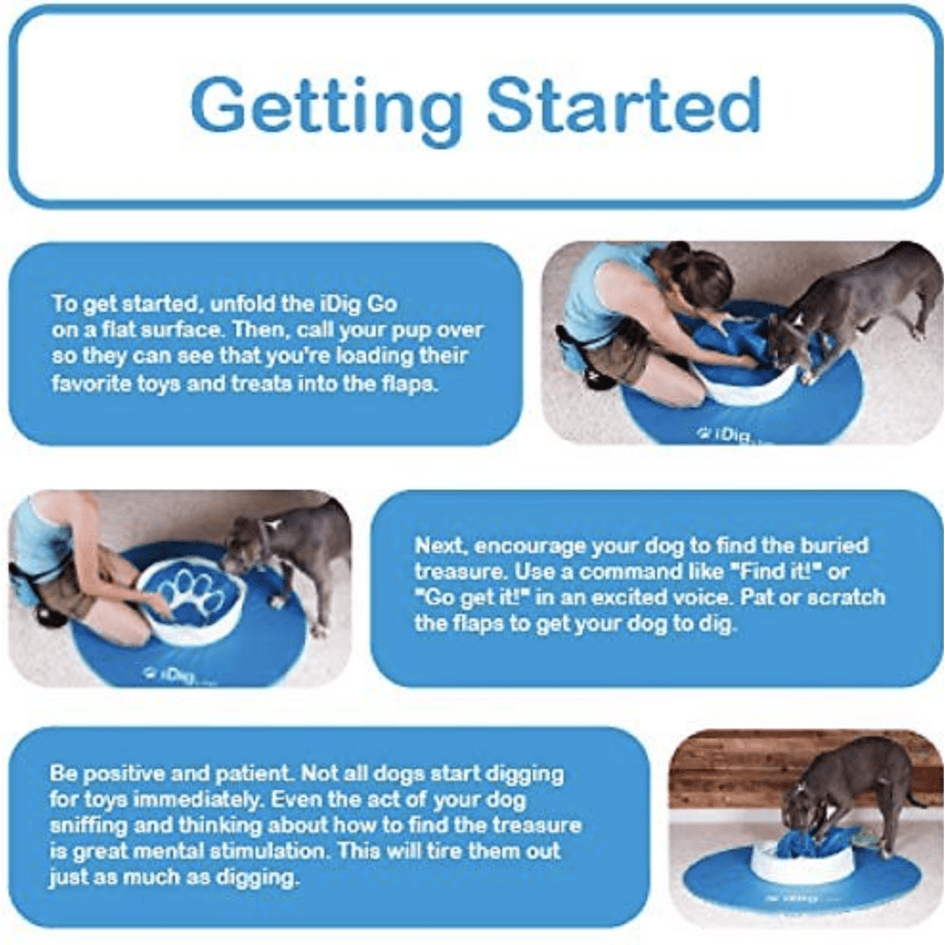 Getting Started

To get started, unfold the iDig Go on a flat surface. Then, call your pup over so they can see that you're loading their favorite toys and treats into the flaps.

iDig

iDig

Next, encourage your dog to find the buried treasure. Use a command like "Find it!" or "Go get it!" in an excited voice. Pat or scratch the flaps to get your dog to dig.

Be positive and patient. Not all dogs start digging for toys immediately. Even the act of your dog sniffing and thinking about how to find the treasure is great mental stimulation. This will tire them out just as much as digging.

iDig